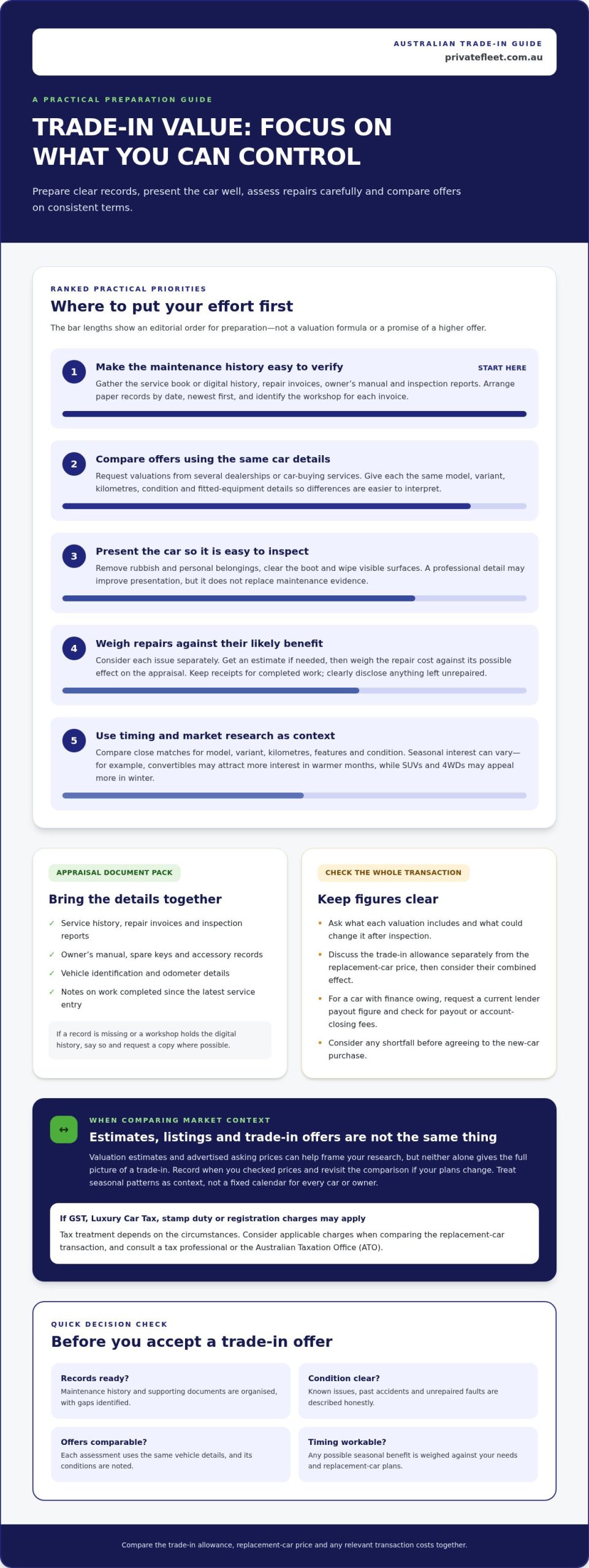 AUSTRALIAN TRADE-IN GUIDE
privatefleet.com.au

A PRACTICAL PREPARATION GUIDE

TRADE-IN VALUE: FOCUS ON WHAT YOU CAN CONTROL

Prepare clear records, present the car well, assess repairs carefully and compare offers on consistent terms.

RANKED PRACTICAL PRIORITIES

Where to put your effort first

The bar lengths show an editorial order for preparation—not a valuation formula or a promise of a higher offer.

1
Make the maintenance history easy to verify
START HERE
Gather the service book or digital history, repair invoices, owner's manual and inspection reports. Arrange paper records by date, newest first, and identify the workshop for each invoice.

2
Compare offers using the same car details
Request valuations from several dealerships or car-buying services. Give each the same model, variant, kilometres, condition and fitted-equipment details so differences are easier to interpret.

3
Present the car so it is easy to inspect
Remove rubbish and personal belongings, clear the boot and wipe visible surfaces. A professional detail may improve presentation, but it does not replace maintenance evidence.

4
Weigh repairs against their likely benefit
Consider each issue separately. Get an estimate if needed, then weigh the repair cost against its possible effect on the appraisal. Keep receipts for completed work; clearly disclose anything left unrepaired.

5
Use timing and market research as context
Compare close matches for model, variant, kilometres, features and condition. Seasonal interest can vary—for example, convertibles may attract more interest in warmer months, while SUVs and 4WDs may appeal more in winter.

APPRAISAL DOCUMENT PACK

Bring the details together

✓ Service history, repair invoices and inspection reports
✓ Owner's manual, spare keys and accessory records
✓ Vehicle identification and odometer details
✓ Notes on work completed since the latest service entry

If a record is missing or a workshop holds the digital history, say so and request a copy where possible.

CHECK THE WHOLE TRANSACTION

Keep figures clear

• Ask what each valuation includes and what could change it after inspection.
• Discuss the trade-in allowance separately from the replacement-car price, then consider their combined effect.
• For a car with finance owing, request a current lender payout figure and check for payout or account-closing fees.
• Consider any shortfall before agreeing to the new-car purchase.

↔
WHEN COMPARING MARKET CONTEXT

Estimates, listings and trade-in offers are not the same thing

Valuation estimates and advertised asking prices can help frame your research, but neither alone gives the full picture of a trade-in. Record when you checked prices and revisit the comparison if your plans change. Treat seasonal patterns as context, not a fixed calendar for every car or owner.

If GST, Luxury Car Tax, stamp duty or registration charges may apply
Tax treatment depends on the circumstances. Consider applicable charges when comparing the replacement-car transaction, and consult a tax professional or the Australian Taxation Office (ATO).

QUICK DECISION CHECK

Before you accept a trade-in offer

Records ready?
Maintenance history and supporting documents are organised, with gaps identified.

Condition clear?
Known issues, past accidents and unrepaired faults are described honestly.

Offers comparable?
Each assessment uses the same vehicle details, and its conditions are noted.

Timing workable?
Any possible seasonal benefit is weighed against your needs and replacement-car plans.

Compare the trade-in allowance, replacement-car price and any relevant transaction costs together.